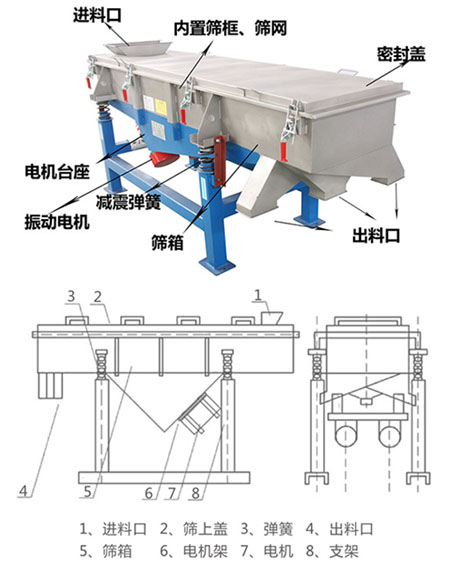 进料口
内置筛框、筛网
密封盖
电机台座
减震弹簧
振动电机
筛箱
出料口

3 2 1

4 5 6 7 8

1、进料口 2、筛上盖 3、弹簧 4、出料口
5、筛箱 6、电机架 7、电机 8、支架